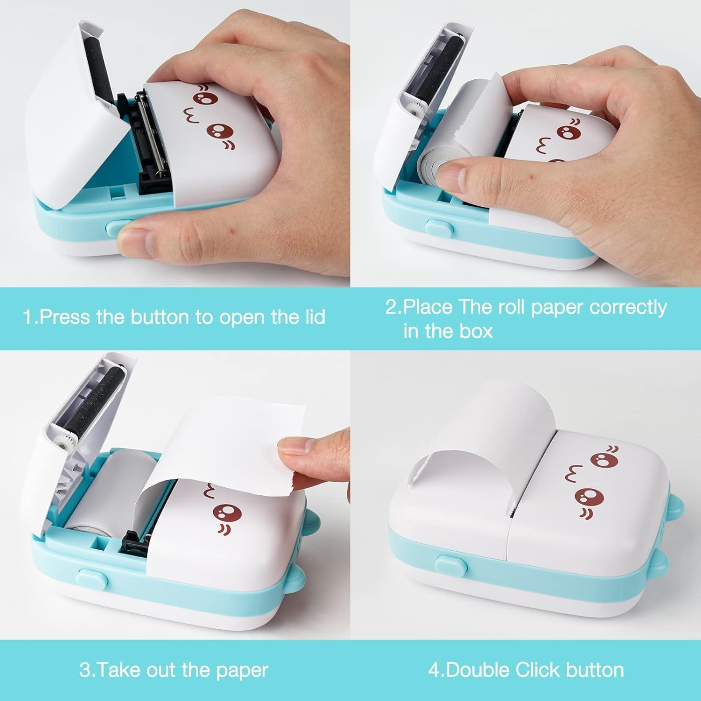 1.Press the button to open the lid

2.Place The roll paper correctly in the box

3.Take out the paper

4.Double Click button