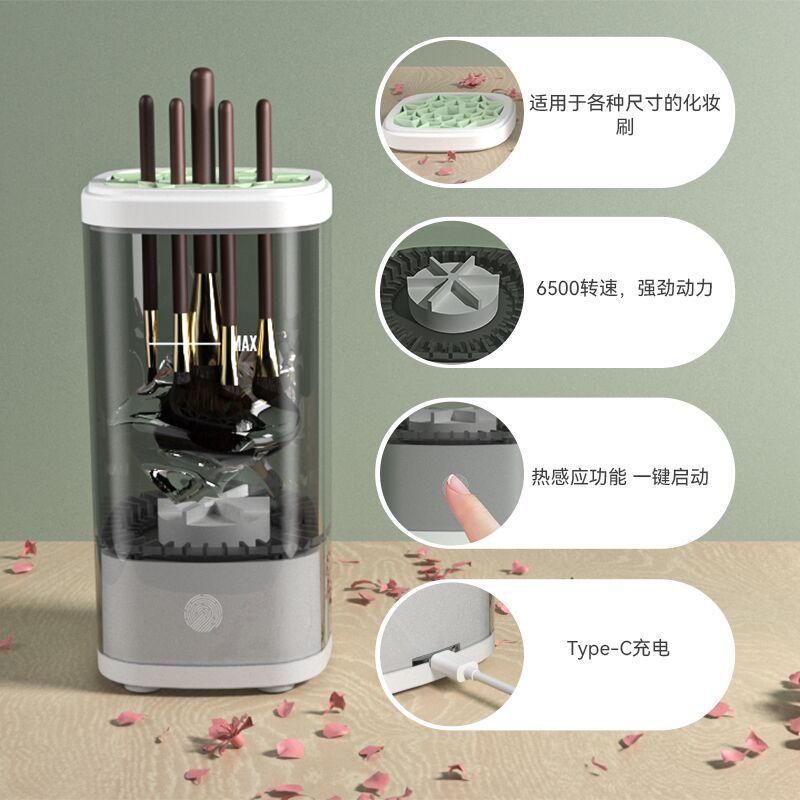 MAX

适用于各种尺寸的化妆刷

6500转速，强劲动力

热感应功能 一键启动

Type-C充电